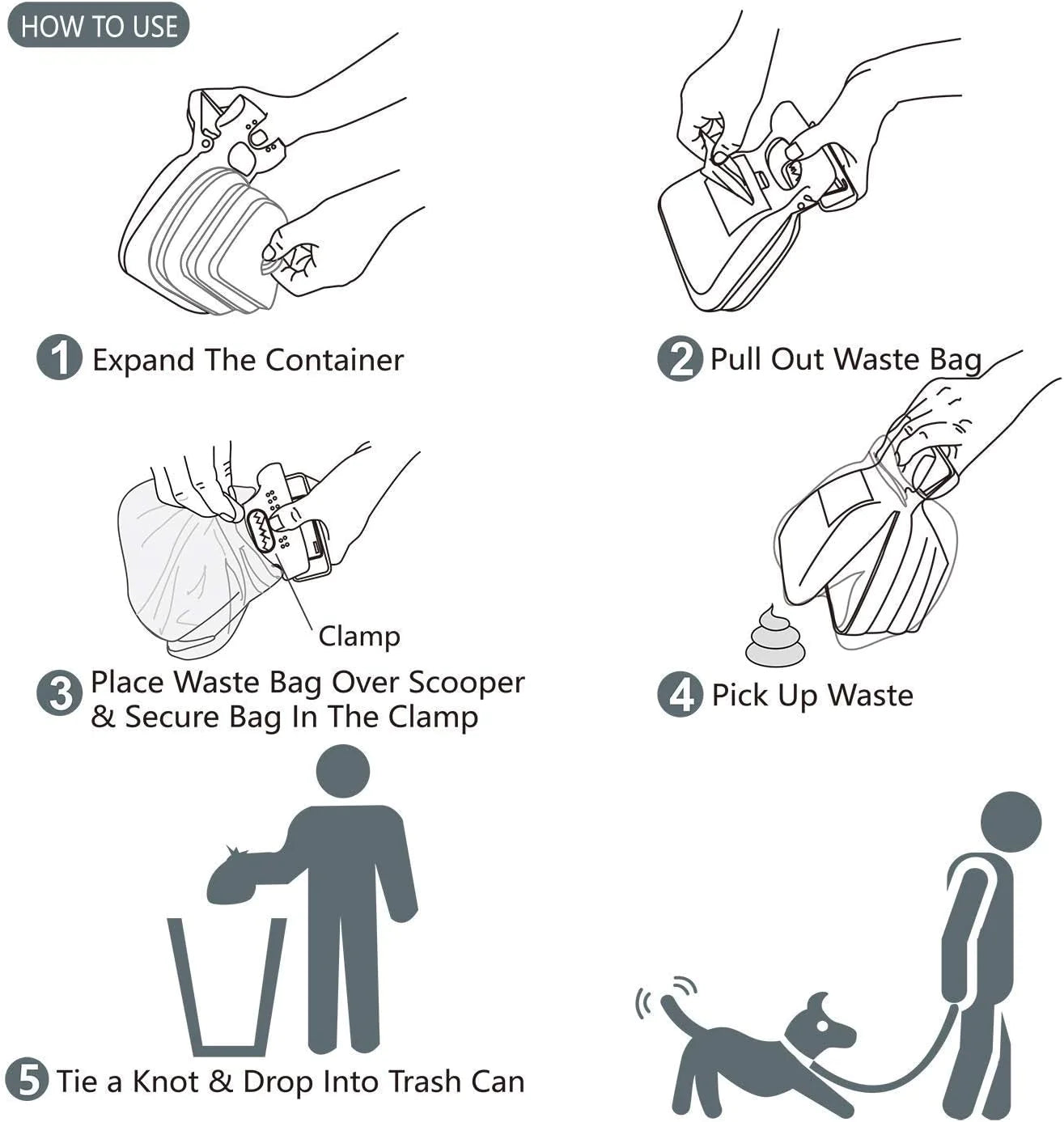 HOW TO USE

1 Expand The Container

2 Pull Out Waste Bag

Clamp

3 Place Waste Bag Over Scooper & Secure Bag In The Clamp

4 Pick Up Waste

5 Tie a Knot & Drop Into Trash Can